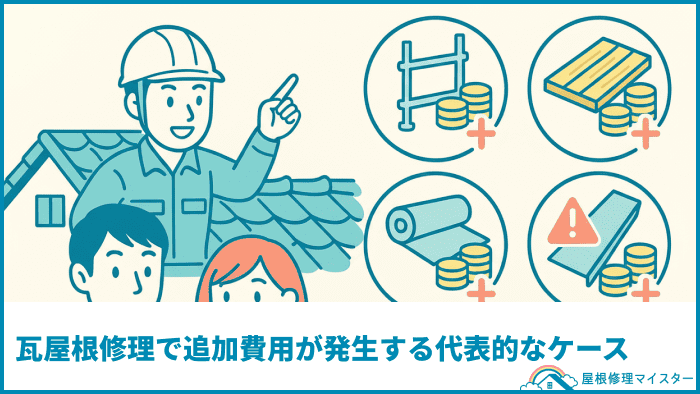 瓦屋根修理で追加費用が発生する代表的なケース

屋根修理マイスター